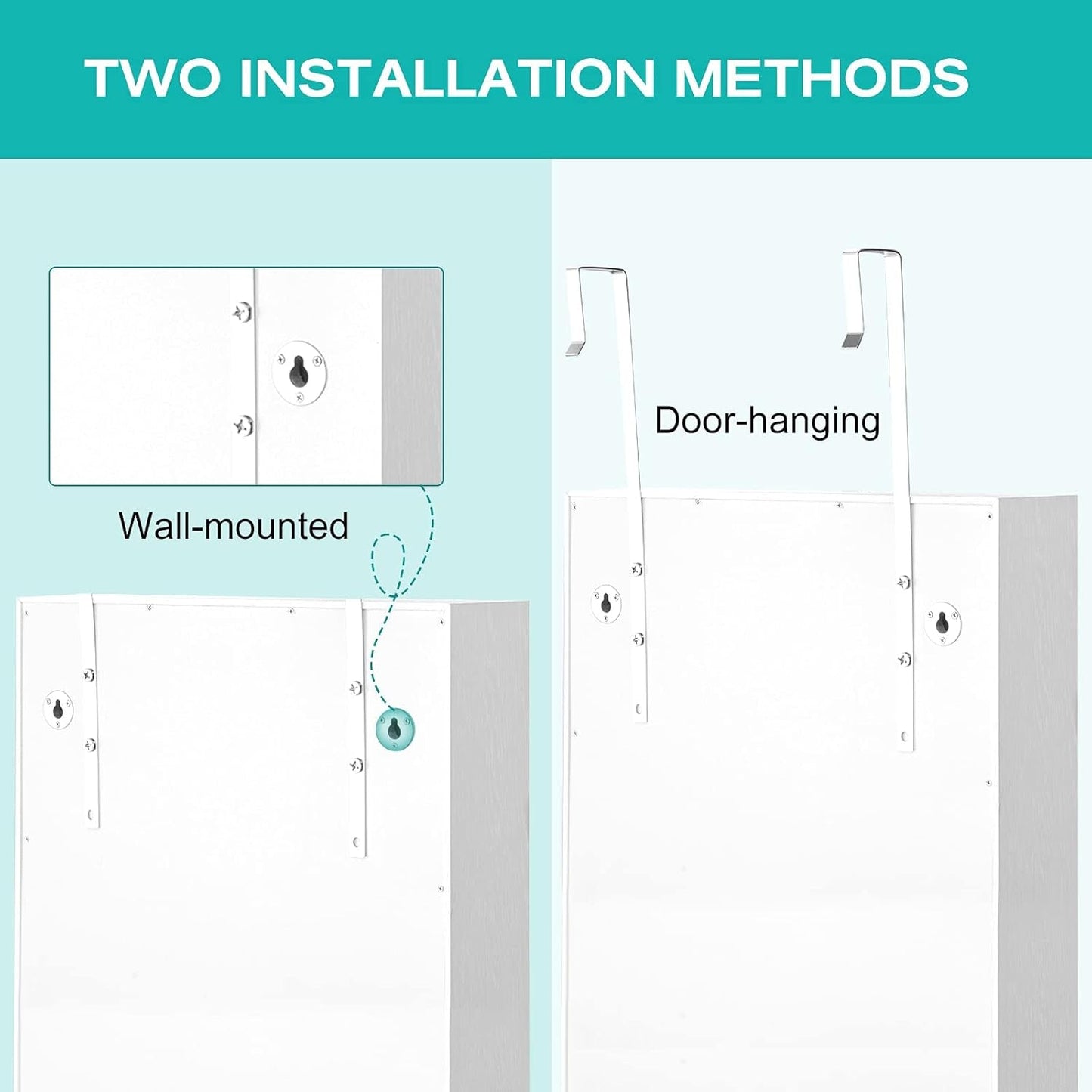 TWO INSTALLATION METHODS

Wall-mounted

Door-hanging